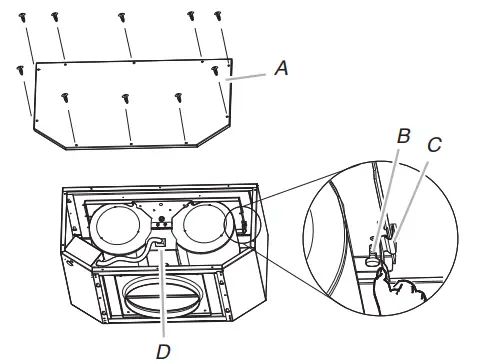 A
B
C
D