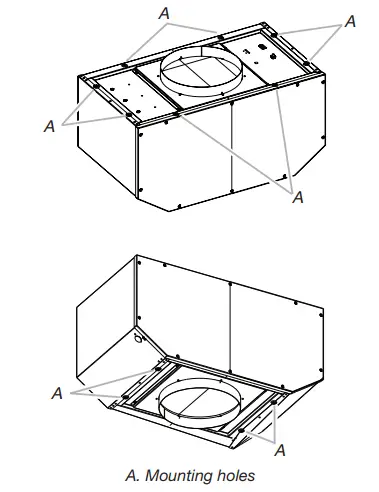 A
A
A
A

A
A

A. Mounting holes