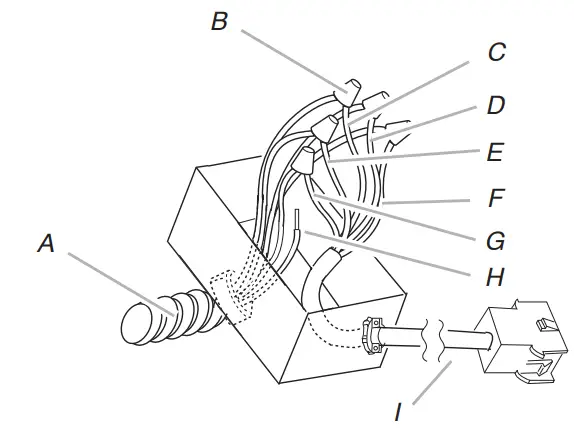 B
C
D
E
F
G
H
A
I