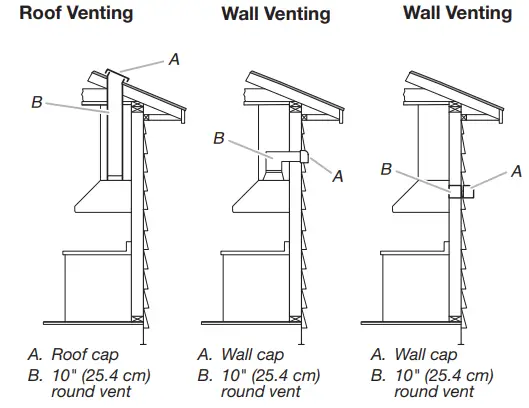 Roof Venting

A

B

A. Roof cap
B. 10" (25.4 cm) round vent

Wall Venting

B

A

A. Wall cap
B. 10" (25.4 cm) round vent

Wall Venting

B

A

A. Wall cap
B. 10" (25.4 cm) round vent