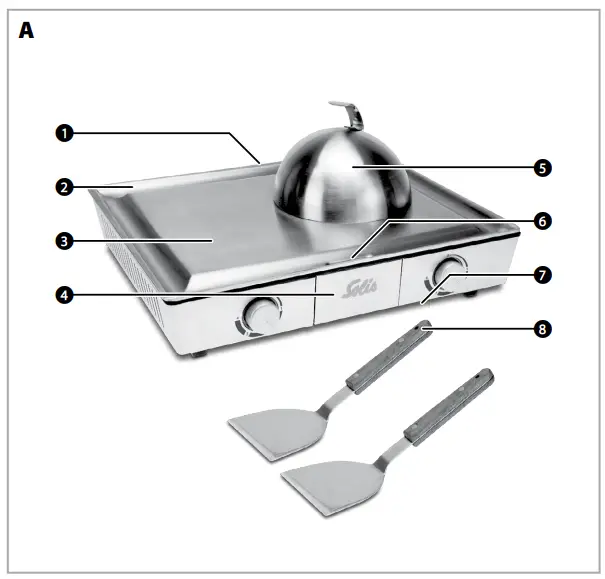 A

1
2
3
4
5
6
7
8

Solis