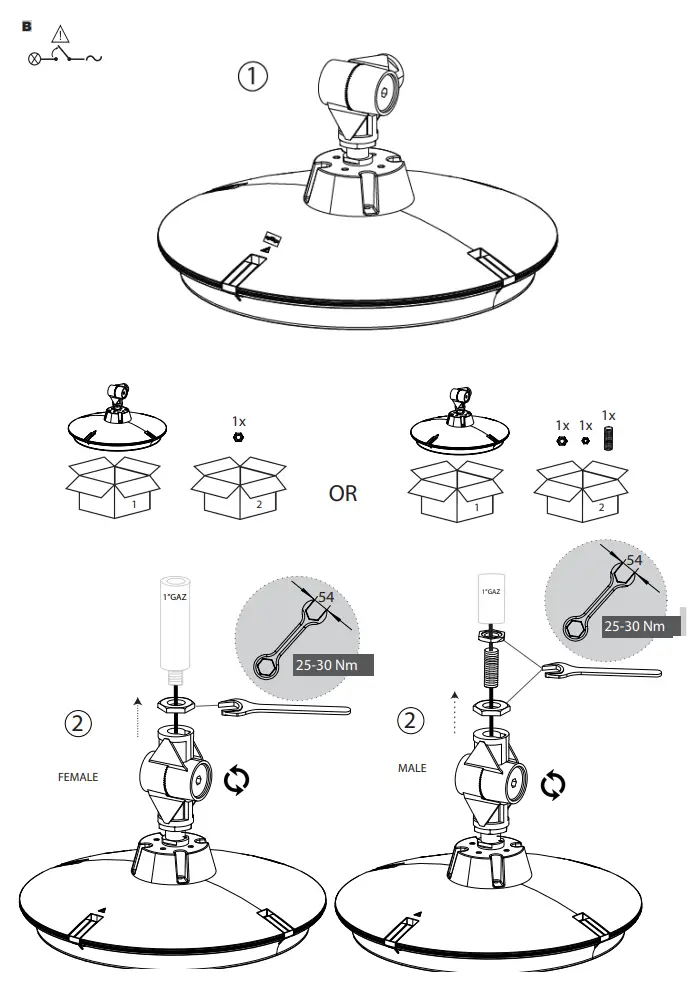 B

①

1x

1

2

OR

1x 1x 1x

1

2

1"GAZ

54

25-30 Nm

②

FEMALE

1"GAZ

54

25-30 Nm

②

MALE