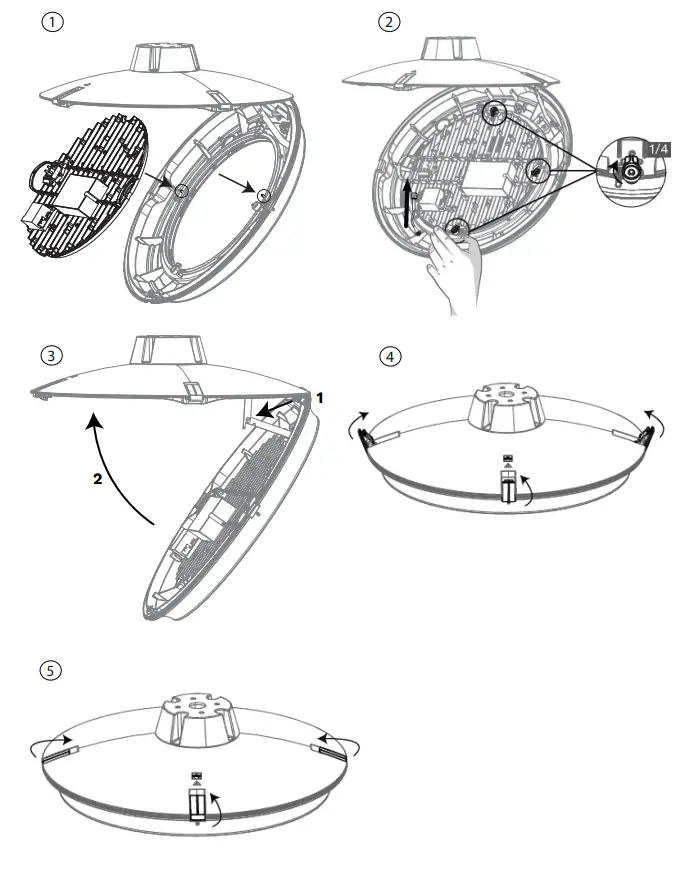 ①
②
1/4
③
1
2
④
⑤