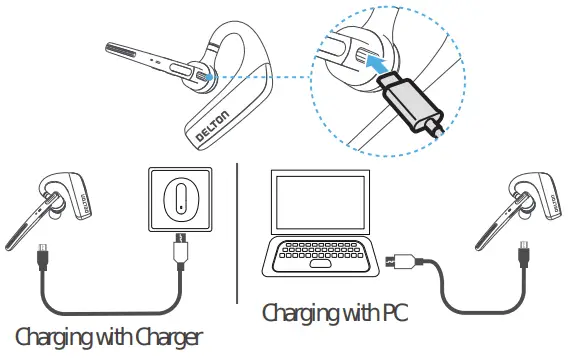 DELTON

DELTON

DELTON

Charging with Charger

Charging with PC