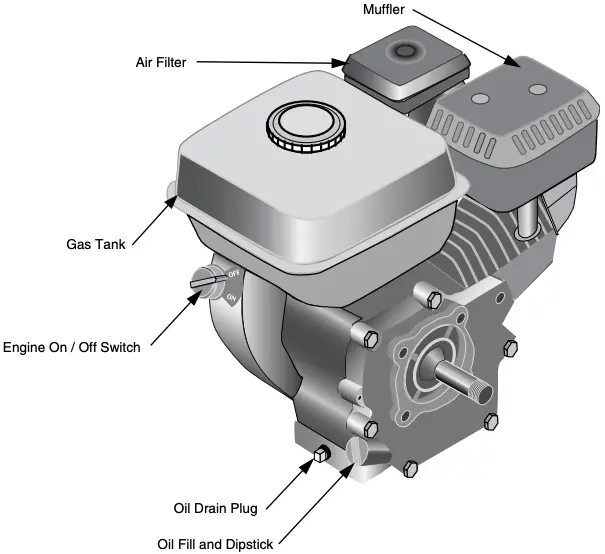 Muffler

Air Filter

Gas Tank

OFF

ON

Engine On / Off Switch

Oil Drain Plug

Oil Fill and Dipstick