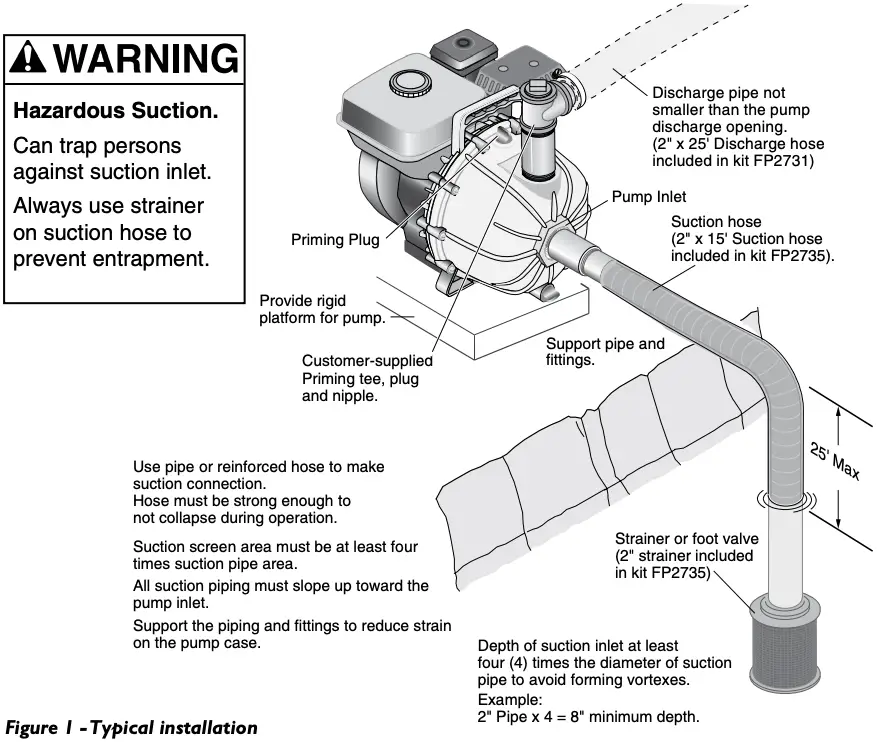 WARNING

Hazardous Suction.

Can trap persons against suction inlet.

Always use strainer on suction hose to prevent entrapment.

Discharge pipe not smaller than the pump discharge opening. (2" x 25' Discharge hose included in kit FP2731)

Pump Inlet

Suction hose (2" x 15' Suction hose included in kit FP2735).

Priming Plug

Provide rigid platform for pump.

Customer-supplied Priming tee, plug and nipple.

Support pipe and fittings.

25' Max

Use pipe or reinforced hose to make suction connection.
Hose must be strong enough to not collapse during operation.

Suction screen area must be at least four times suction pipe area.

All suction piping must slope up toward the pump inlet.

Support the piping and fittings to reduce strain on the pump case.

Strainer or foot valve (2" strainer included in kit FP2735)

Depth of suction inlet at least four (4) times the diameter of suction pipe to avoid forming vortexes.
Example:
2" Pipe x 4 = 8" minimum depth.

Figure 1 - Typical installation