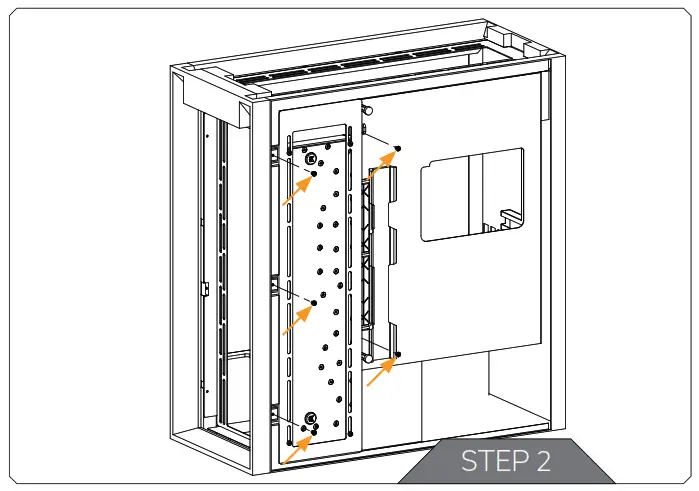 STEP 2