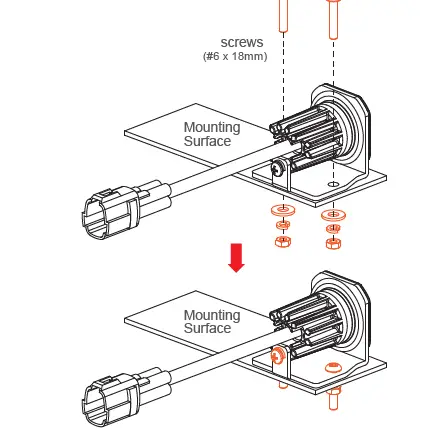 screws
(#6 x 18mm)

Mounting Surface

Mounting Surface