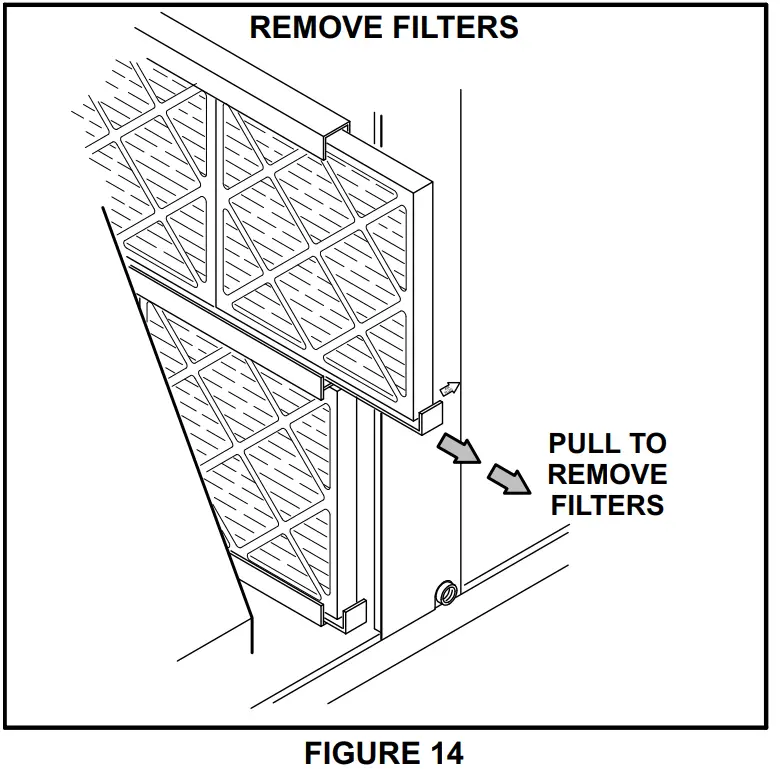 REMOVE FILTERS

PULL TO REMOVE FILTERS

FIGURE 14