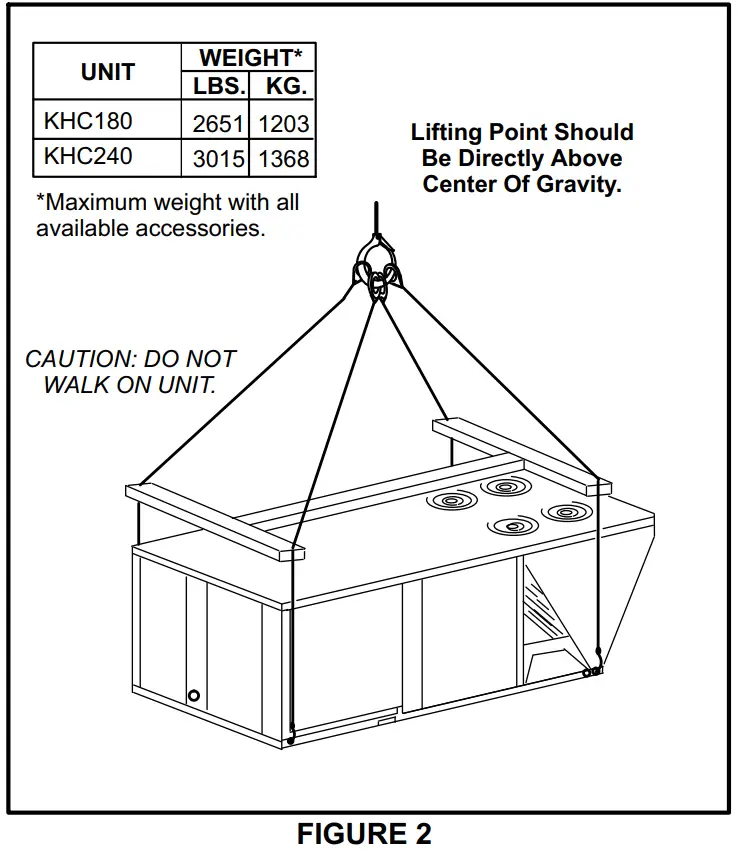 | UNIT | WEIGHT* LBS. | WEIGHT* KG. |
|---|---|---|
| KHC180 | 2651 | 1203 |
| KHC240 | 3015 | 1368 |

*Maximum weight with all available accessories.

Lifting Point Should Be Directly Above Center Of Gravity.

CAUTION: DO NOT WALK ON UNIT.

FIGURE 2