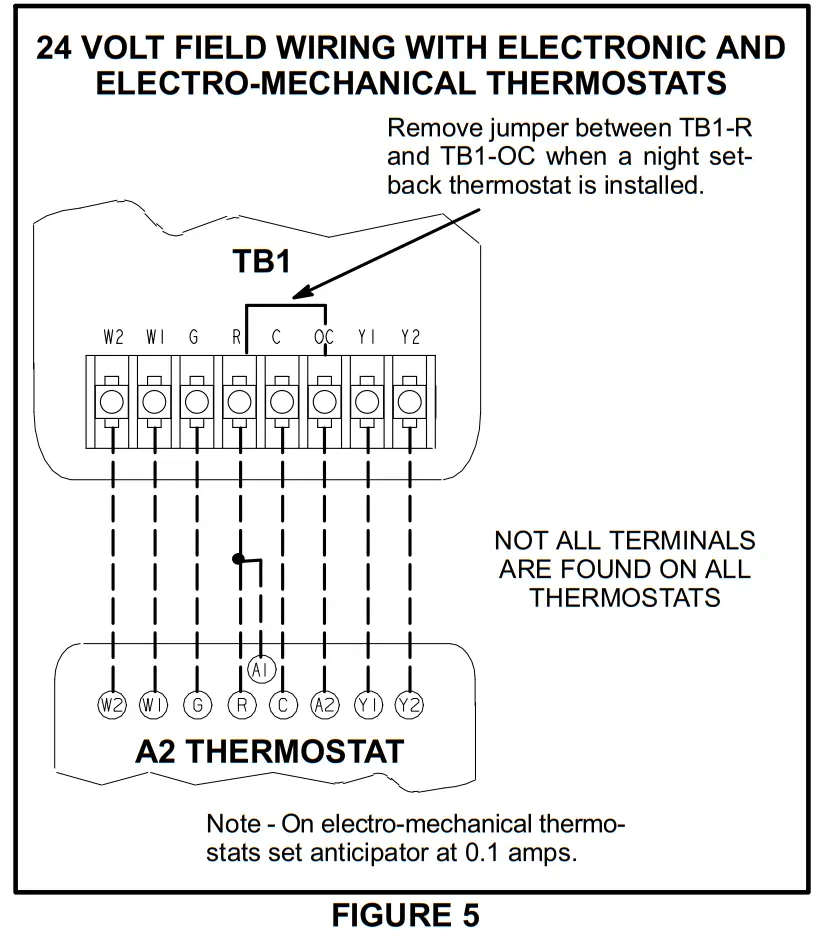 24 VOLT FIELD WIRING WITH ELECTRONIC AND ELECTRO-MECHANICAL THERMOSTATS

Remove jumper between TB1-R and TB1-OC when a night setback thermostat is installed.

TB1

W2 W1 G R C OC Y1 Y2

NOT ALL TERMINALS ARE FOUND ON ALL THERMOSTATS

A1

W2 W1 G R C A2 Y1 Y2

A2 THERMOSTAT

Note - On electro-mechanical thermostats set anticipator at 0.1 amps.

FIGURE 5