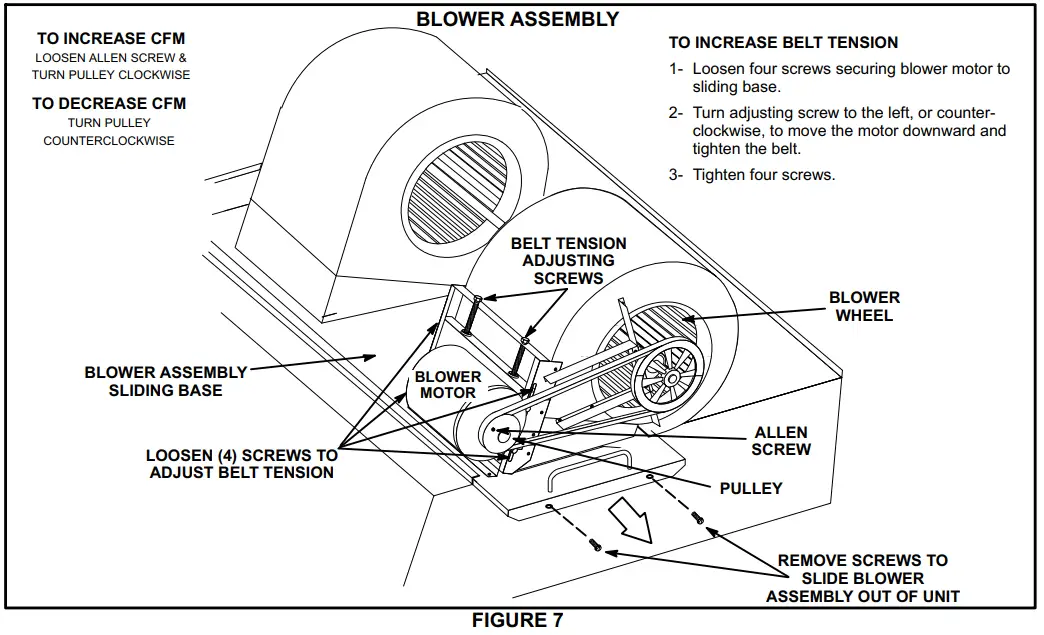 BLOWER ASSEMBLY

TO INCREASE CFM
LOOSEN ALLEN SCREW & TURN PULLEY CLOCKWISE

TO DECREASE CFM
TURN PULLEY COUNTERCLOCKWISE

TO INCREASE BELT TENSION

1- Loosen four screws securing blower motor to sliding base.

2- Turn adjusting screw to the left, or counterclockwise, to move the motor downward and tighten the belt.

3- Tighten four screws.

BELT TENSION ADJUSTING SCREWS

BLOWER WHEEL

BLOWER ASSEMBLY SLIDING BASE

BLOWER MOTOR

LOOSEN (4) SCREWS TO ADJUST BELT TENSION

ALLEN SCREW

PULLEY

REMOVE SCREWS TO SLIDE BLOWER ASSEMBLY OUT OF UNIT

FIGURE 7