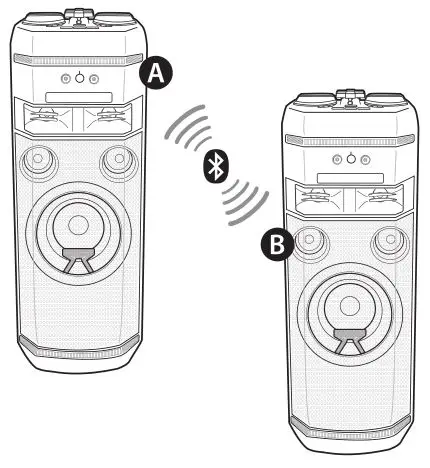 A

B