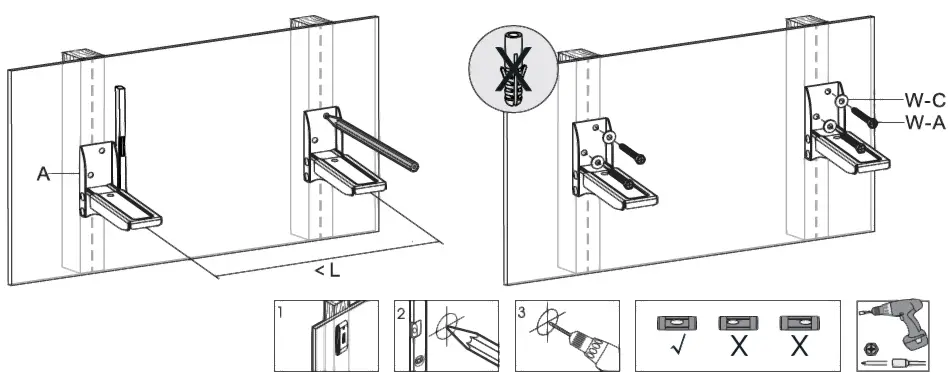 A
< L
W-C
W-A
1
2
3
√
X
X