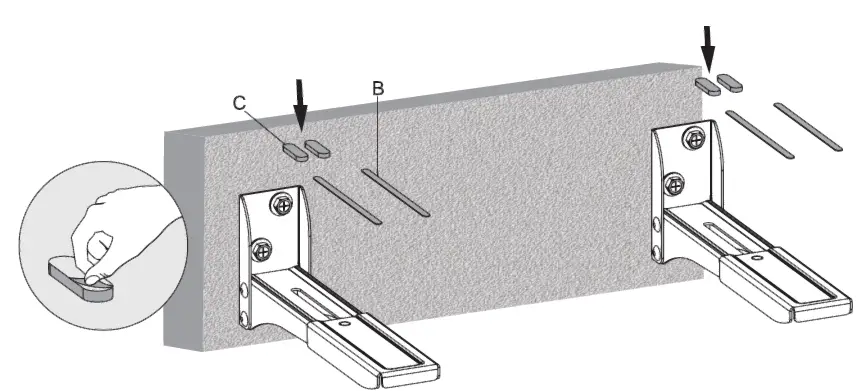 C
B