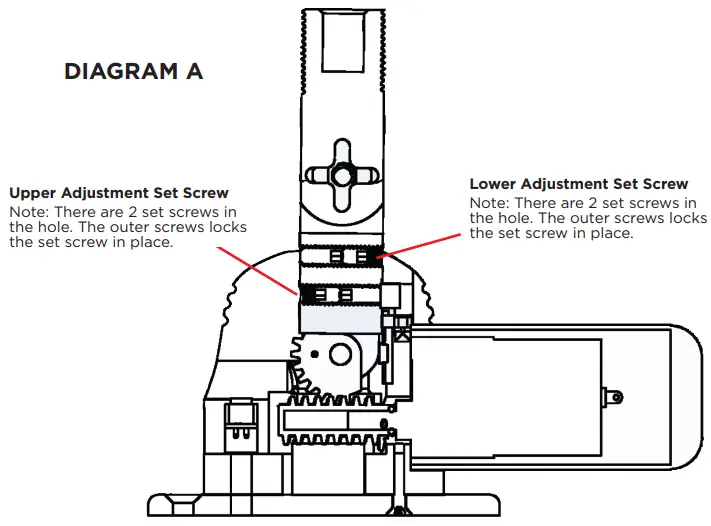 DIAGRAM A

Upper Adjustment Set Screw
Note: There are 2 set screws in the hole. The outer screws locks the set screw in place.

Lower Adjustment Set Screw
Note: There are 2 set screws in the hole. The outer screws locks the set screw in place.