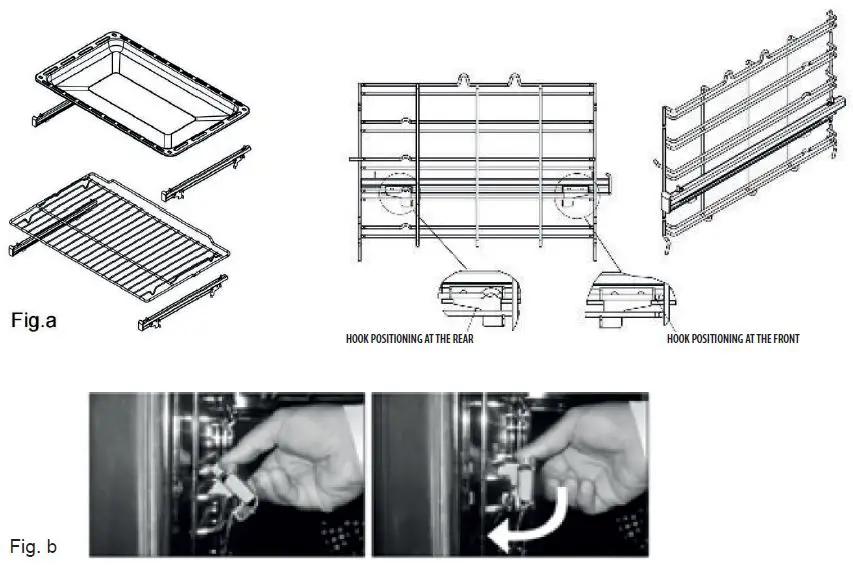 Fig.a

HOOK POSITIONING AT THE REAR

HOOK POSITIONING AT THE FRONT

Fig. b