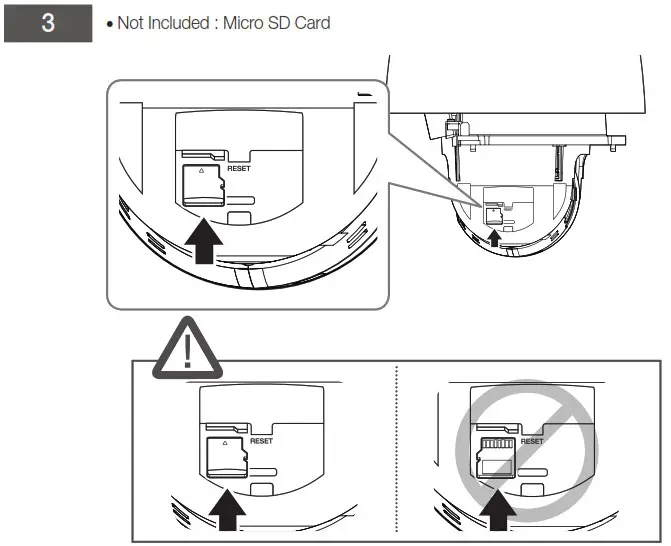 3

• Not Included : Micro SD Card

RESET

RESET

RESET