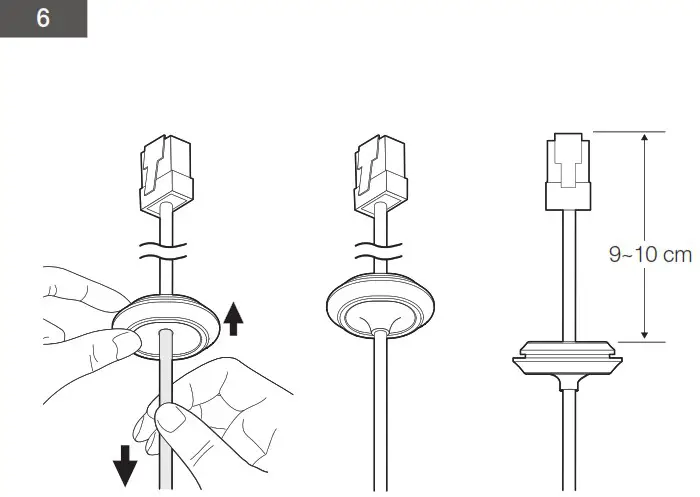 6

9~10 cm