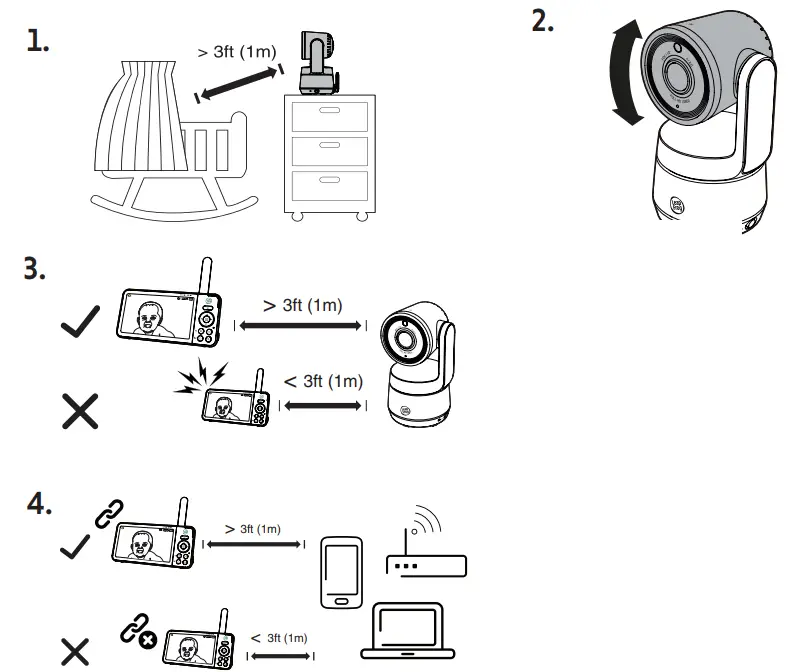 1.

> 3ft (1m)

2.

3.

> 3ft (1m)

< 3ft (1m)

4.

> 3ft (1m)

< 3ft (1m)