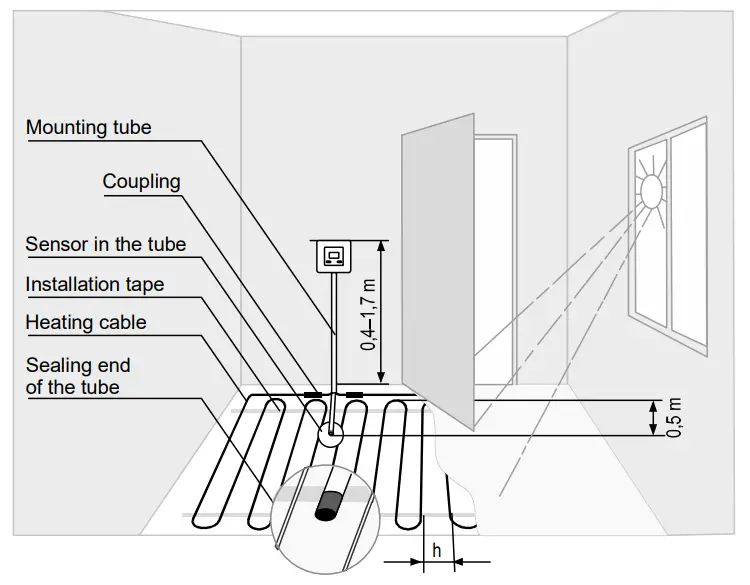 Mounting tube
Coupling
Sensor in the tube
Installation tape
Heating cable
Sealing end of the tube
0,4–1,7 m
0,5 m
h