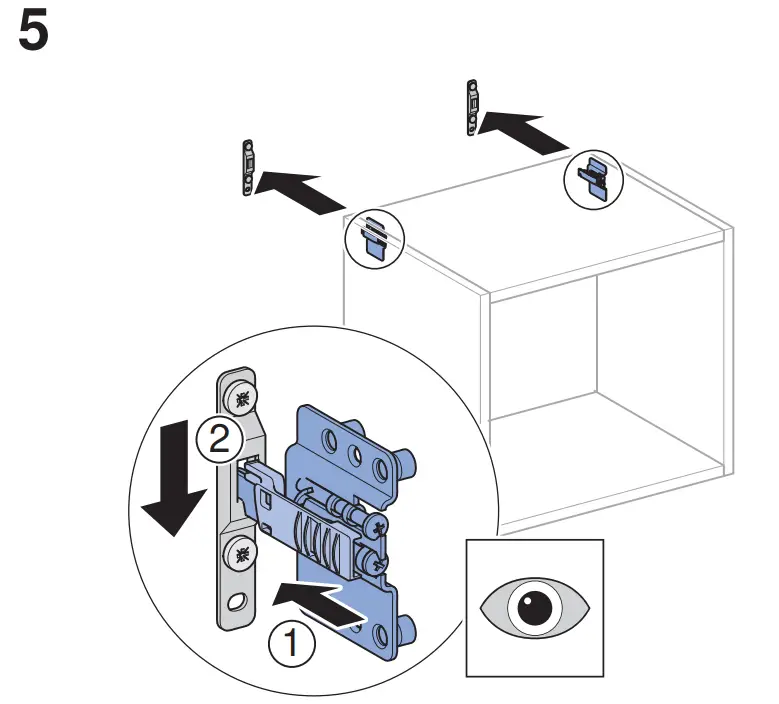 5

2

1