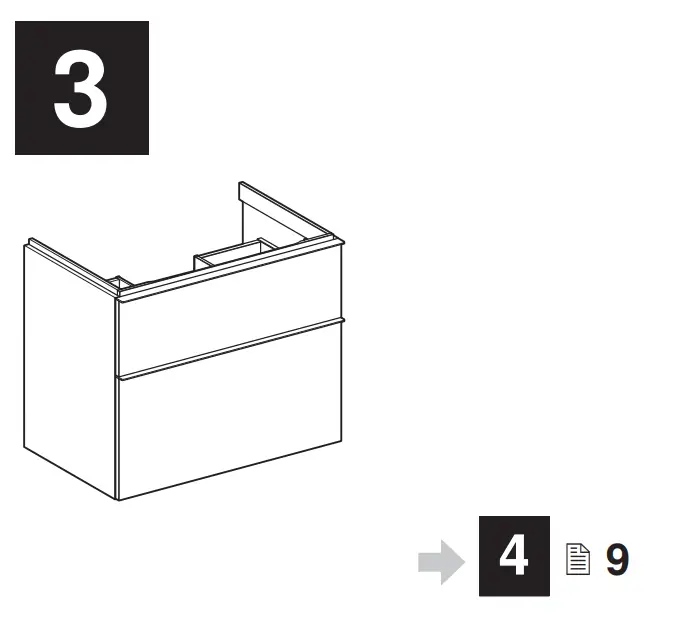 3

4 9