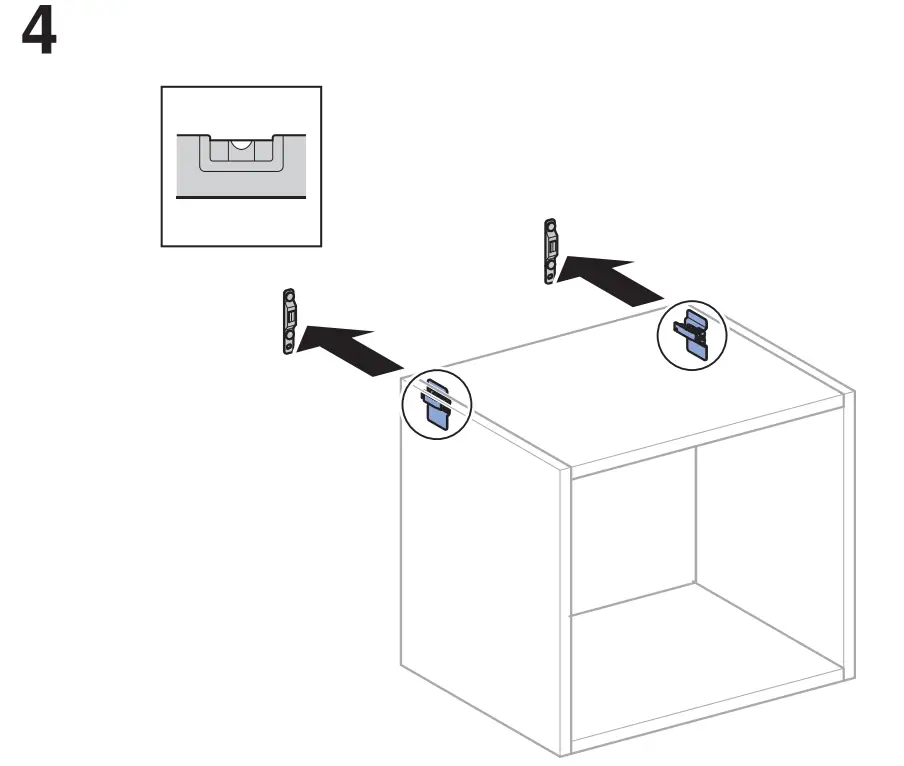 4