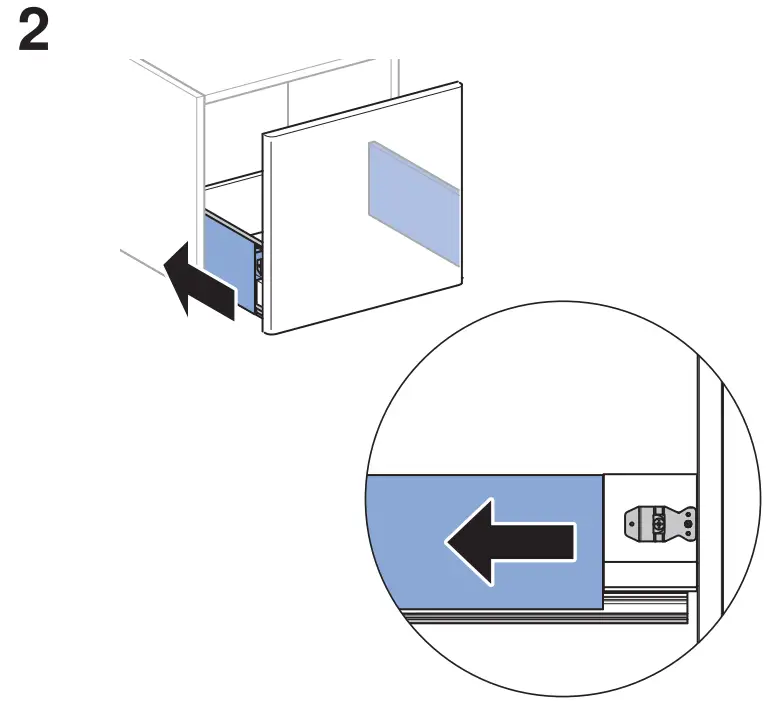 2