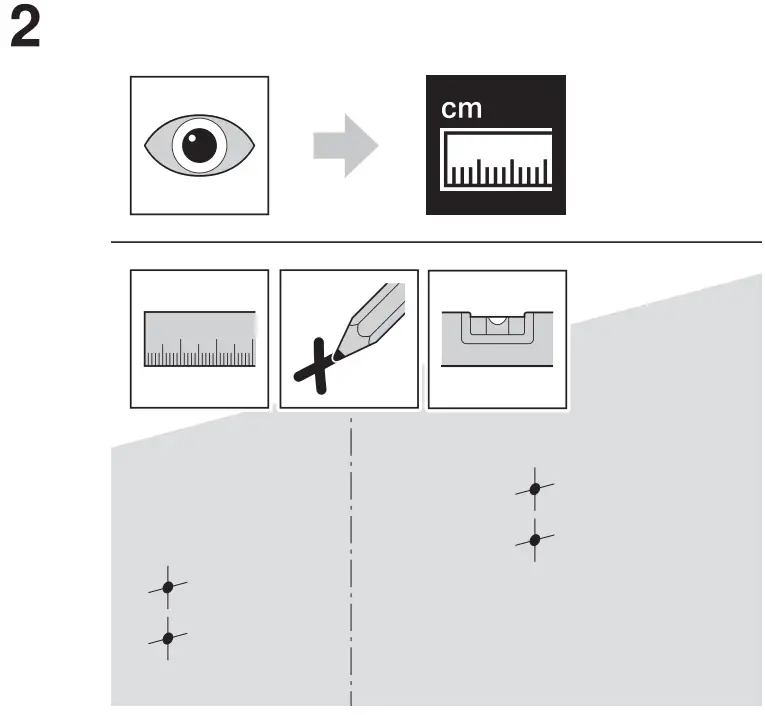 2

cm