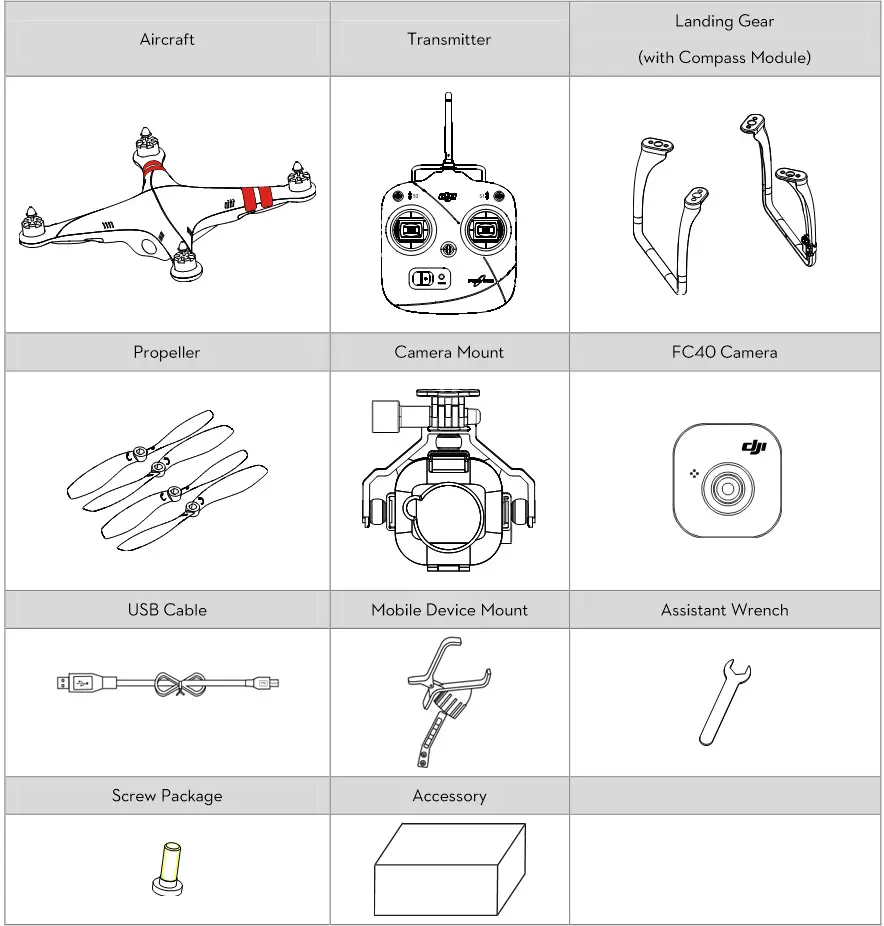 | Aircraft | Transmitter | Landing Gear (with Compass Module) |
|---|---|---|
| | | |
| Propeller | Camera Mount | FC40 Camera |
| | | dji |
| USB Cable | Mobile Device Mount | Assistant Wrench |
| | | |
| Screw Package | Accessory | |
| | | |