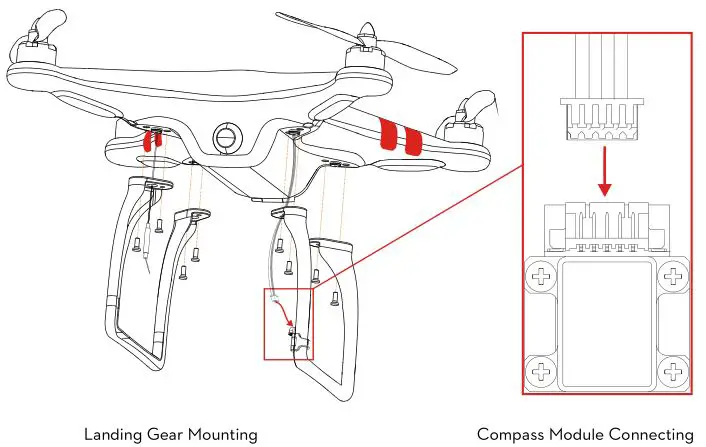 Landing Gear Mounting

Compass Module Connecting