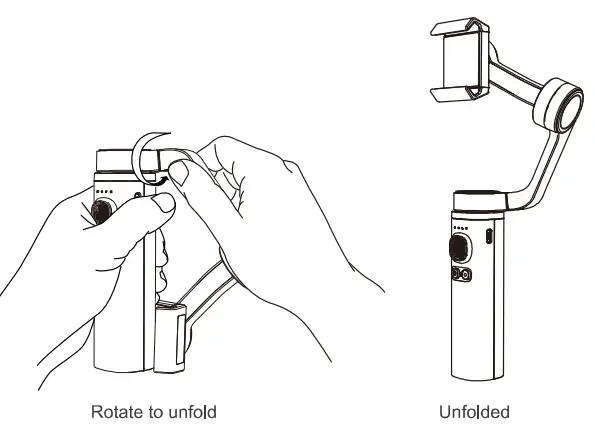 Rotate to unfold

Unfolded