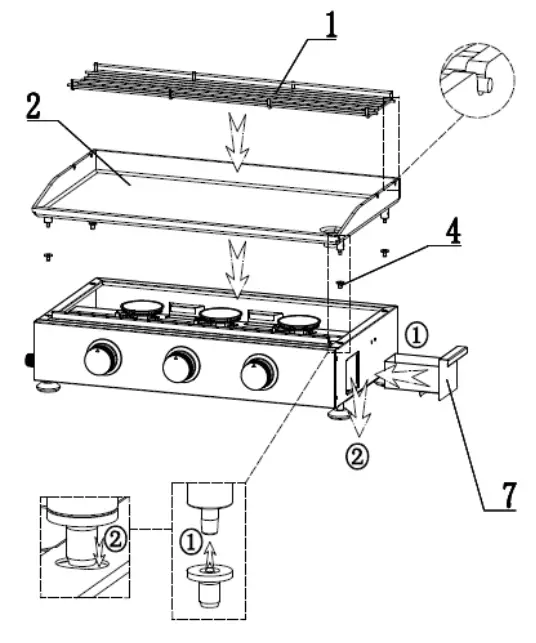 1
2
4
①
②
7
②
①