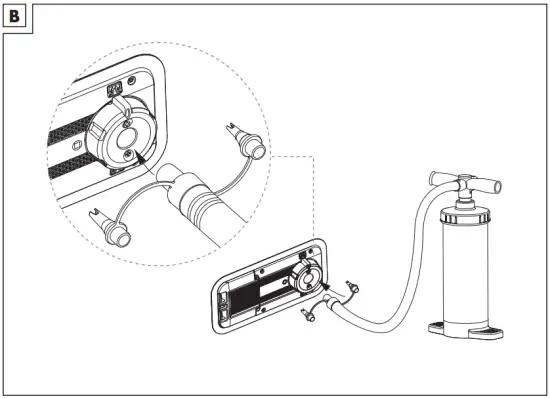 B