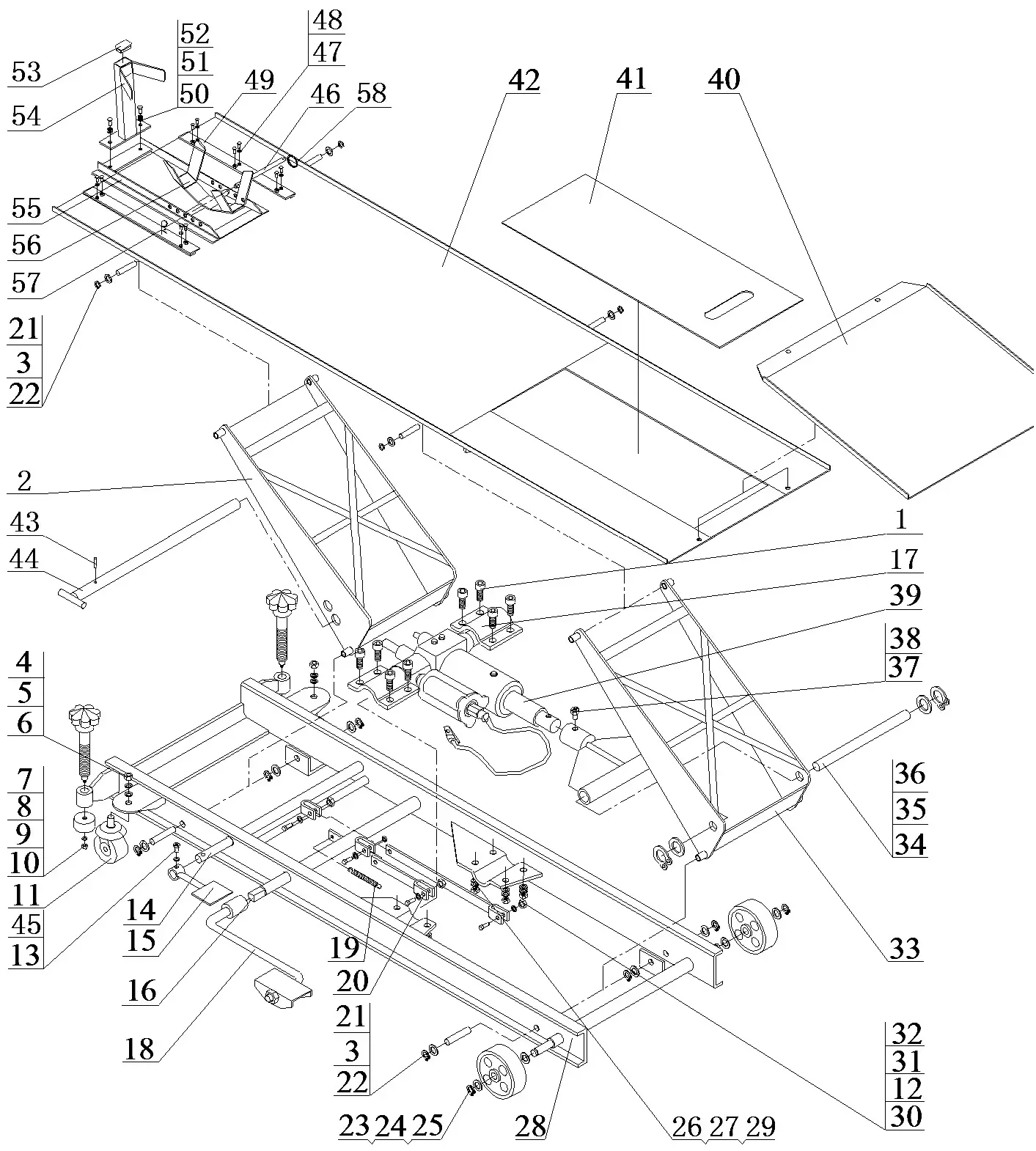 53
54
52
51
50
49
48
47
46
58
42
41
40
55
56
57
21
3
22
2
43
44
1
17
39
38
37
4
5
6
7
8
9
10
11
45
13
14
15
16
18
19
20
21
3
22
36
35
34
33
32
31
12
30
23 24 25
28
26 27 29