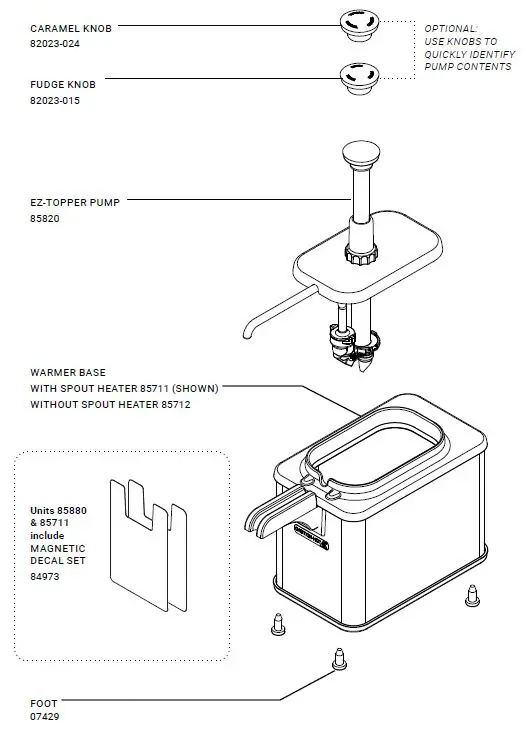 CARAMEL KNOB
82023-024

OPTIONAL:
USE KNOBS TO
QUICKLY IDENTIFY
PUMP CONTENTS

FUDGE KNOB
82023-015

EZ-TOPPER PUMP
85820

WARMER BASE
WITH SPOUT HEATER 85711 (SHOWN)
WITHOUT SPOUT HEATER 85712

Units 85880
& 85711
include
MAGNETIC
DECAL SET
84973

FOOT
07429