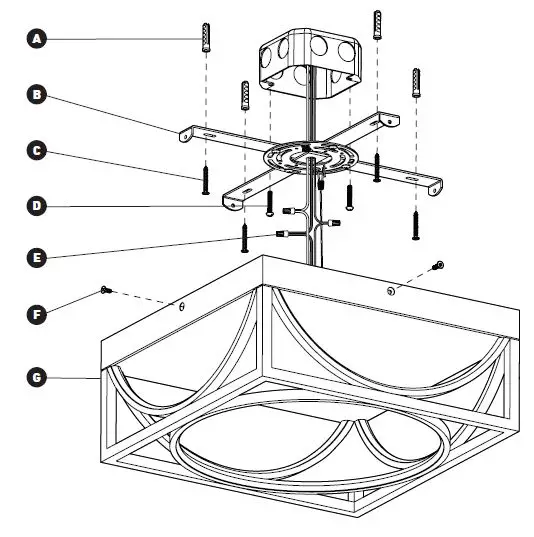 A
B
C
D
E
F
G