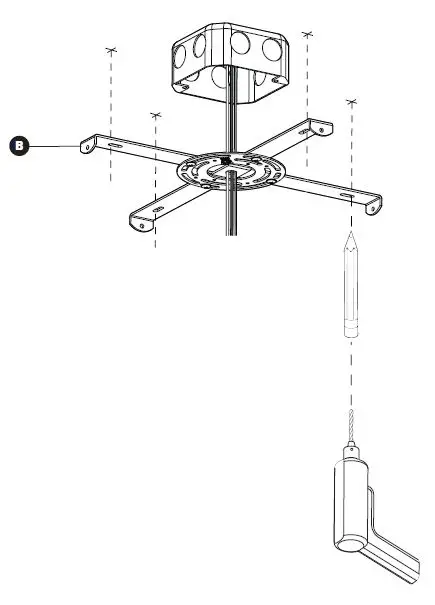 B