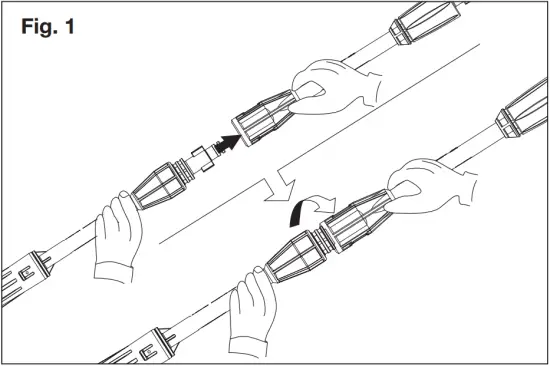 Fig. 1