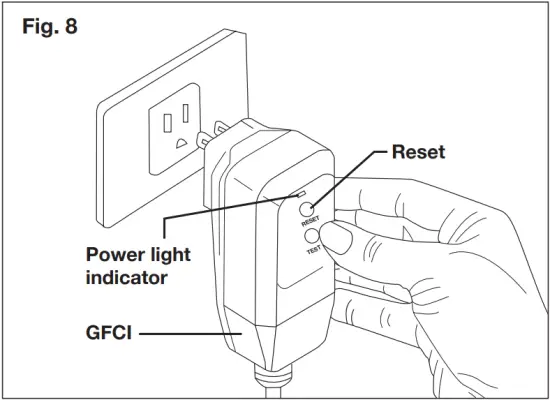 Fig. 8

Reset

RESET

TEST

Power light indicator

GFCI