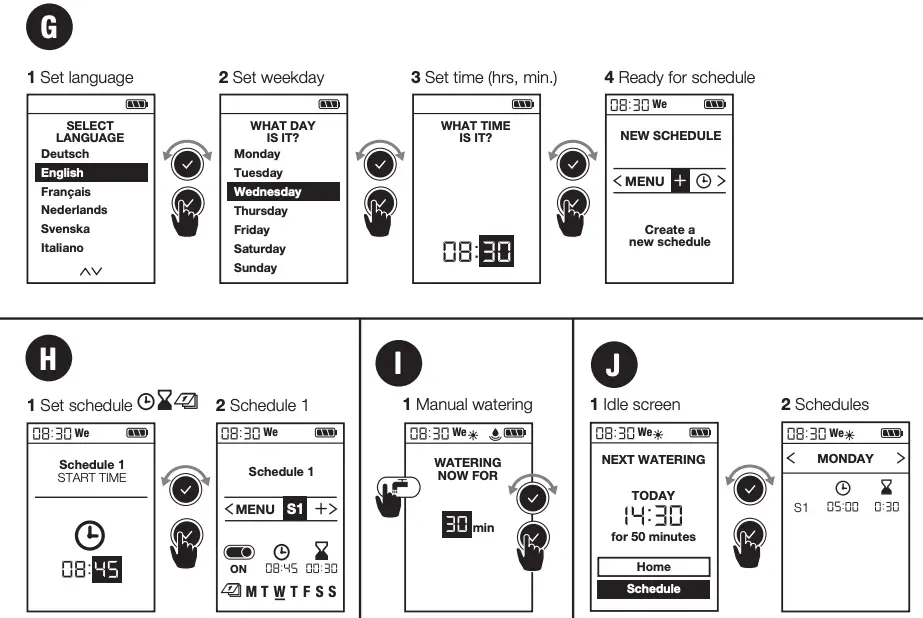 G

1 Set language

SELECT LANGUAGE
Deutsch
English
Français
Nederlands
Svenska
Italiano

2 Set weekday

WHAT DAY IS IT?
Monday
Tuesday
Wednesday
Thursday
Friday
Saturday
Sunday

3 Set time (hrs, min.)

WHAT TIME IS IT?
08:30

4 Ready for schedule

08:30 We
NEW SCHEDULE
< MENU + >
Create a new schedule

H

1 Set schedule

08:30 We
Schedule 1
START TIME
08:45

2 Schedule 1

08:30 We
Schedule 1
< MENU S1 + >
ON 08:45 00:30
M T W T F S S

I

1 Manual watering

08:30 We
WATERING NOW FOR
30 min

J

1 Idle screen

08:30 We
NEXT WATERING
TODAY
14:30
for 50 minutes
Home
Schedule

2 Schedules

08:30 We
< MONDAY >
S1 05:00 0:30