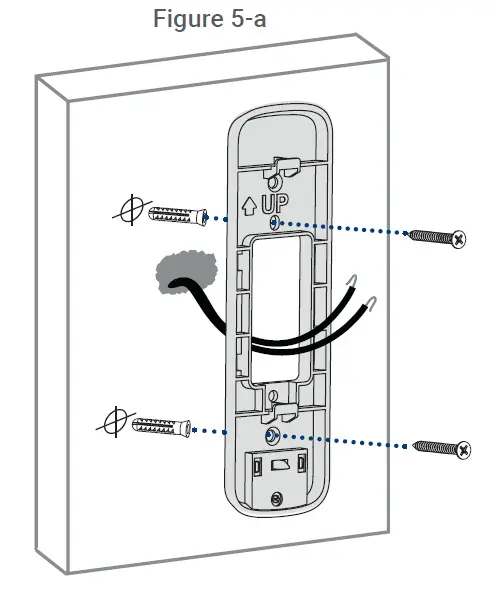 Figure 5-a

UP