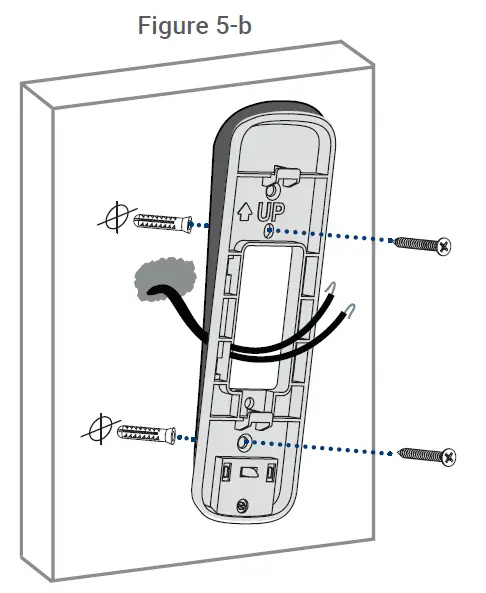 Figure 5-b

UP