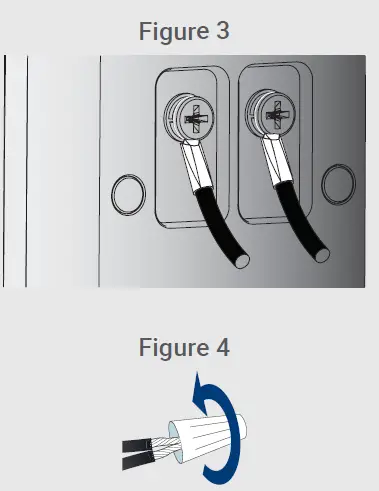 Figure 3

Figure 4