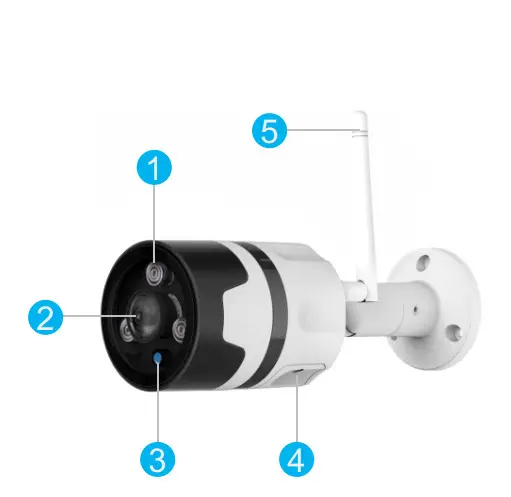 5
1
2
3
4