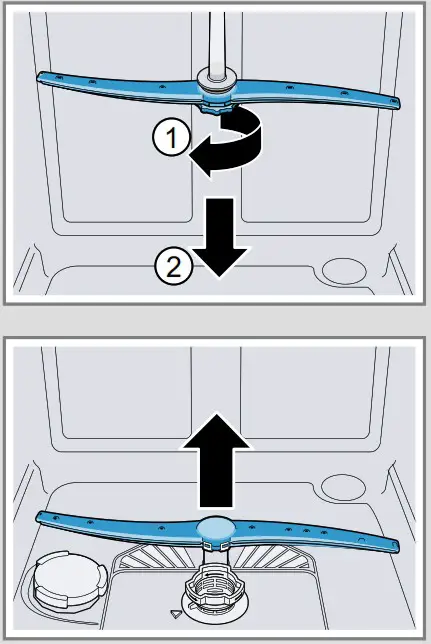 1
2