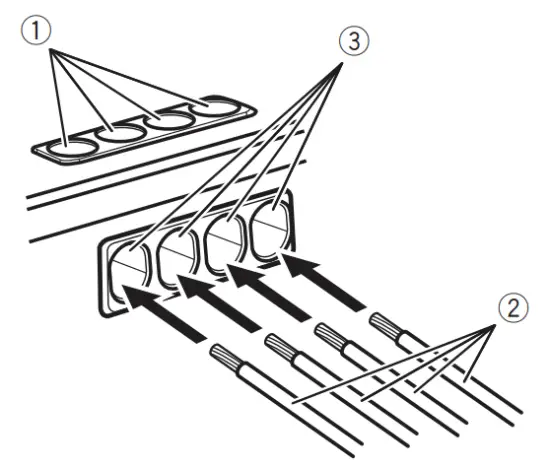 ①
③
②