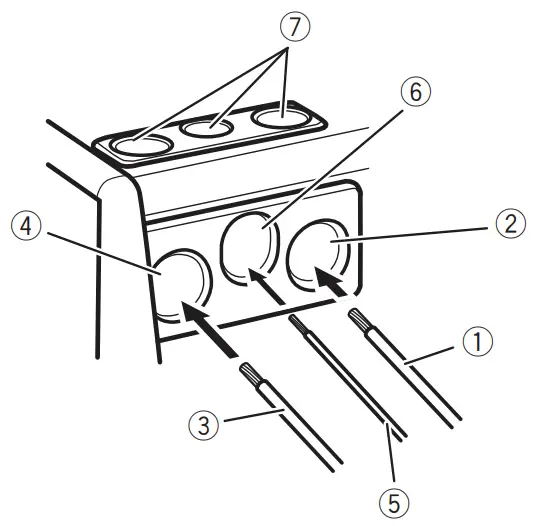 ⑦
⑥
④
②
①
③
⑤