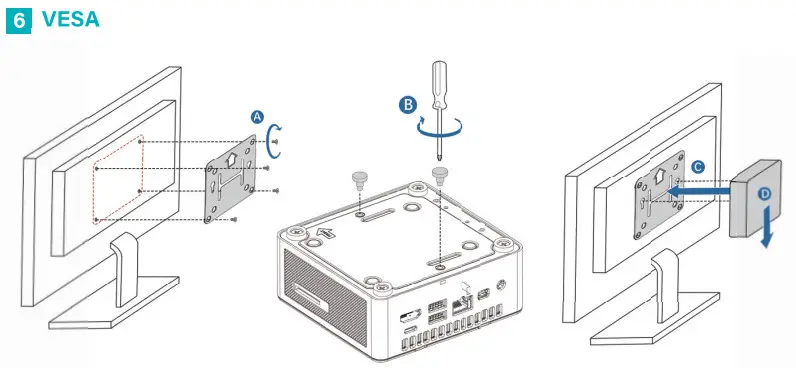 6 VESA

A

B

C

D